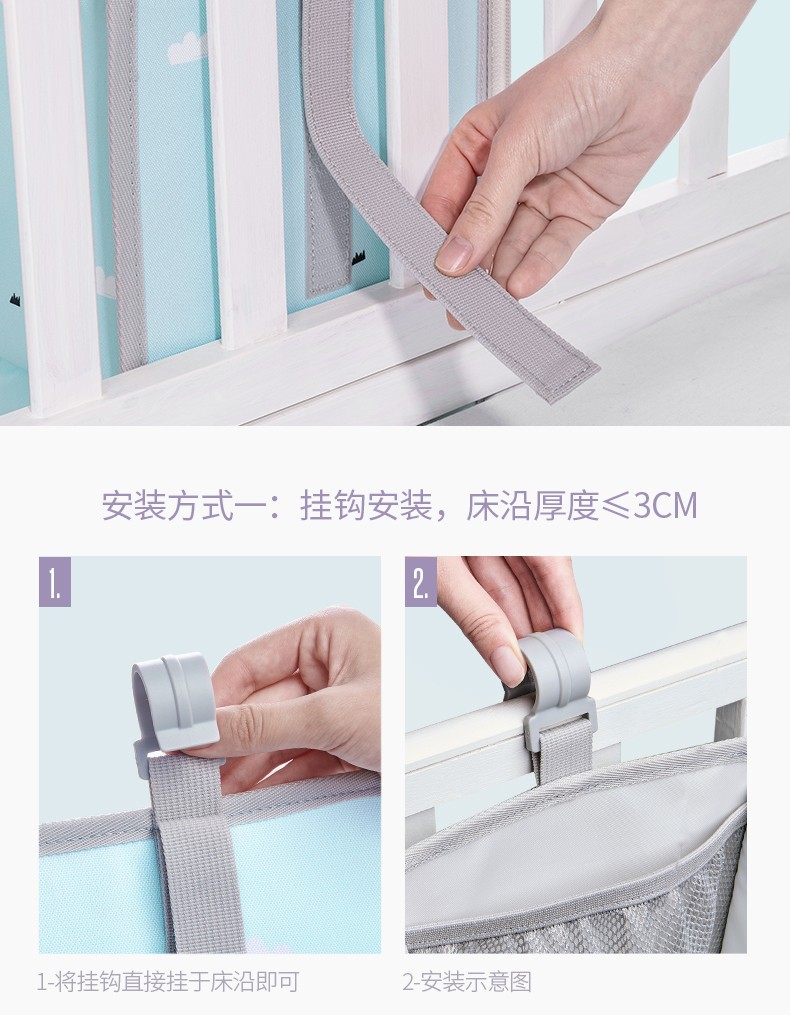 安装方式一：挂钩安装，床沿厚度≤3CM

1.

2.

1-将挂钩直接挂于床沿即可

2-安装示意图